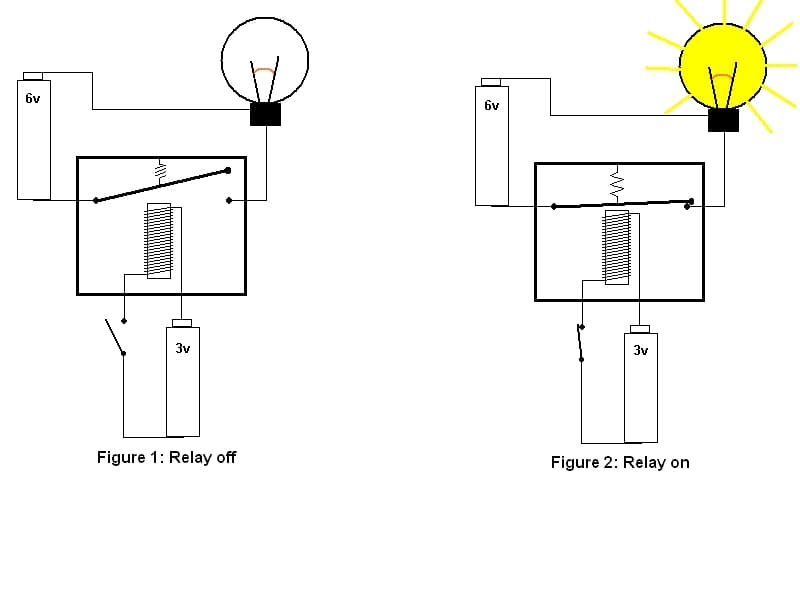 6v

3v

Figure 1: Relay off

6v

3v

Figure 2: Relay on